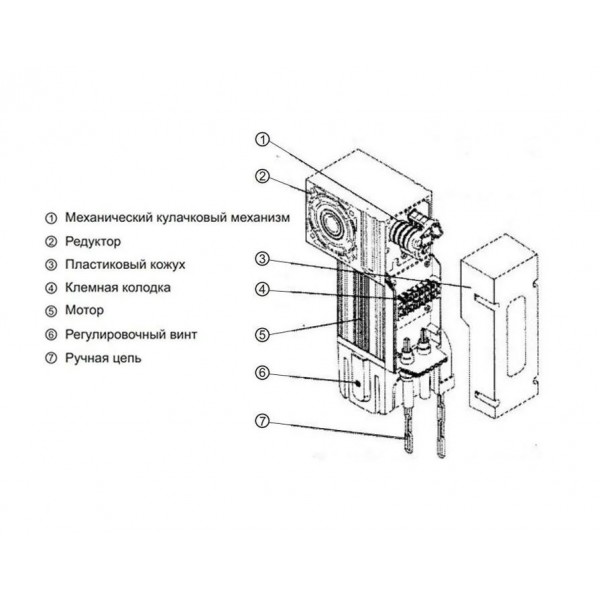 ① Механический кулачковый механизм
② Редуктор
③ Пластиковый кожух
④ Клемная колодка
⑤ Мотор
⑥ Регулировочный винт
⑦ Ручная цепь

①
②
③
④
⑤
⑥
⑦